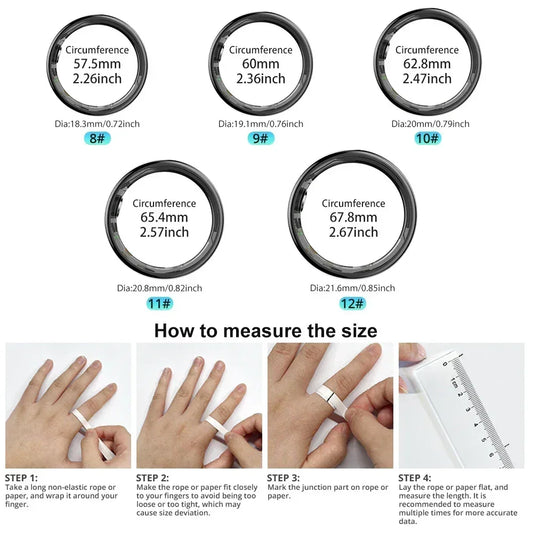 Circumference
57.5mm
2.26inch

Dia:18.3mm/0.72inch

8#

Circumference
60mm
2.36inch

Dia:19.1mm/0.76inch

9#

Circumference
62.8mm
2.47inch

Dia:20mm/0.79inch

10#

Circumference
65.4mm
2.57inch

Dia:20.8mm/0.82inch

11#

Circumference
67.8mm
2.67inch

Dia:21.6mm/0.85inch

12#

How to measure the size

0
1 cm
2
3
4
5
6

STEP 1:
Take a long non-elastic rope or paper, and wrap it around your finger.

STEP 2:
Make the rope or paper fit closely to your fingers to avoid being too loose or too tight, which may cause size deviation.

STEP 3:
Mark the junction part on rope or paper.

STEP 4:
Lay the rope or paper flat, and measure the length. It is recommended to measure multiple times for more accurate data.